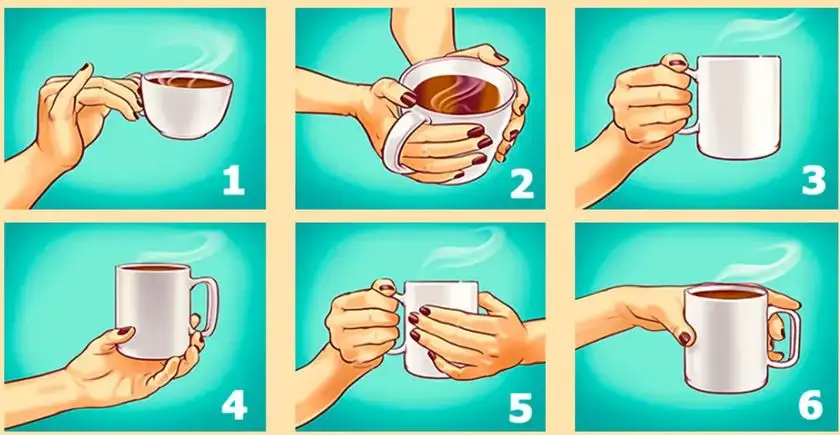 1
2
3
4
5
6